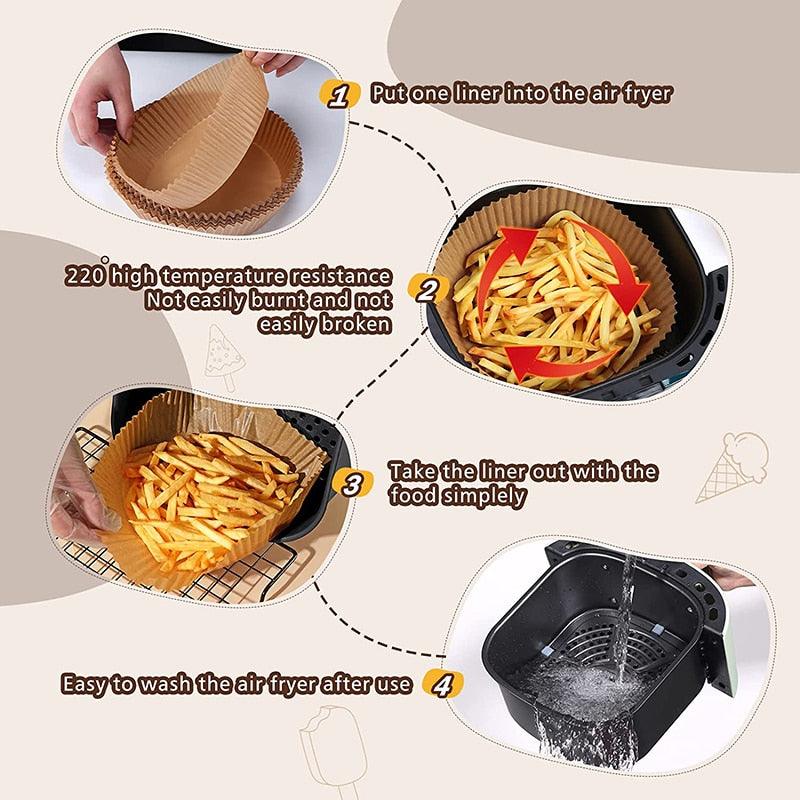 1 Put one liner into the air fryer

220° high temperature resistance
Not easily burnt and not easily broken

2

3 Take the liner out with the food simplely

Easy to wash the air fryer after use 4